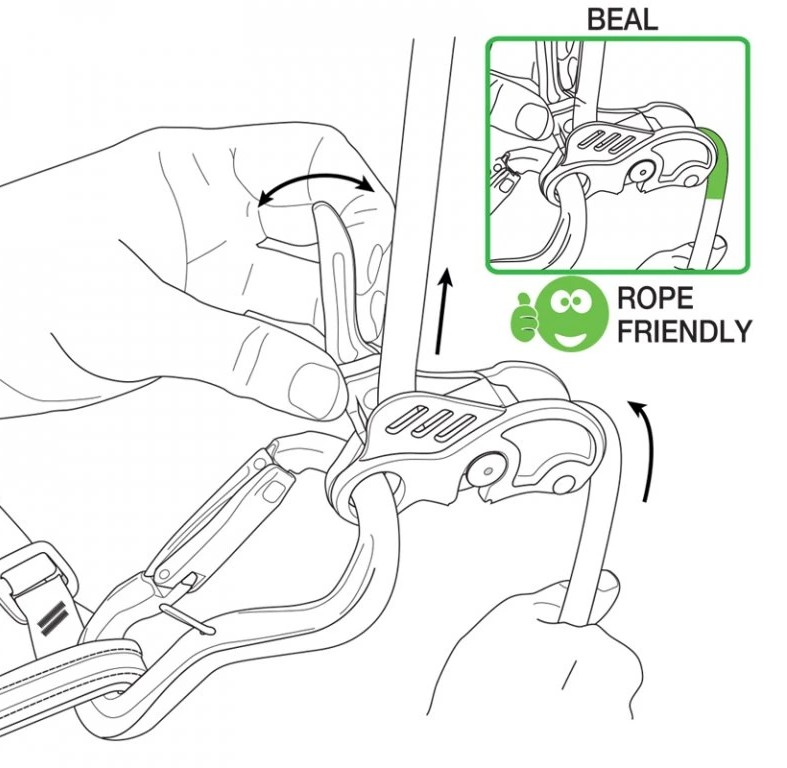 BEAL

ROPE
FRIENDLY